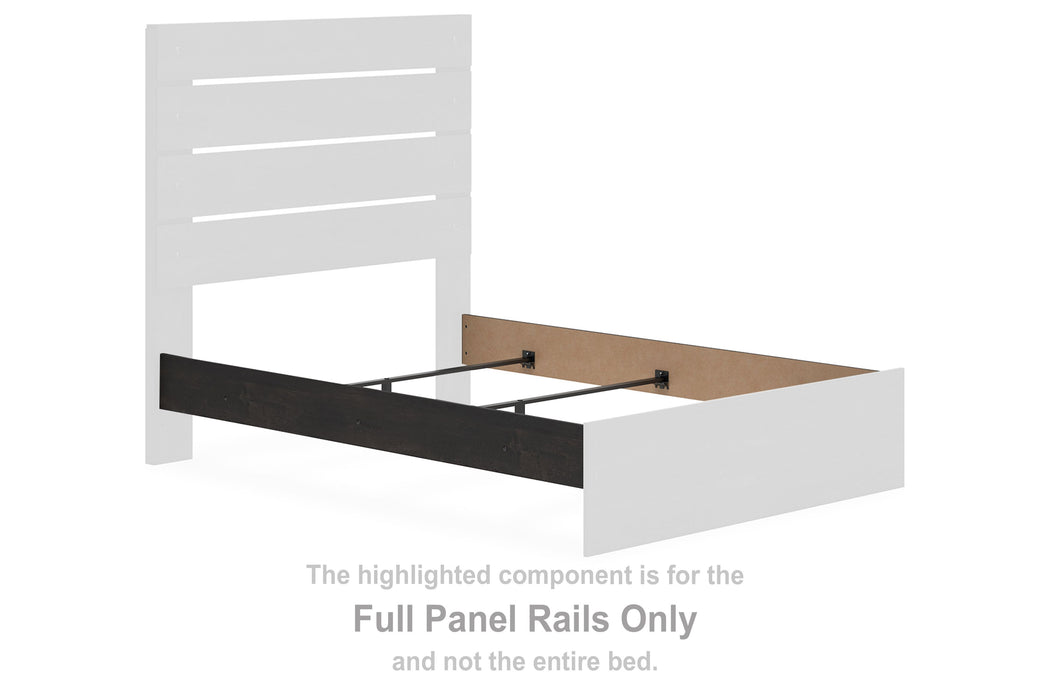 The highlighted component is for the
Full Panel Rails Only
and not the entire bed.